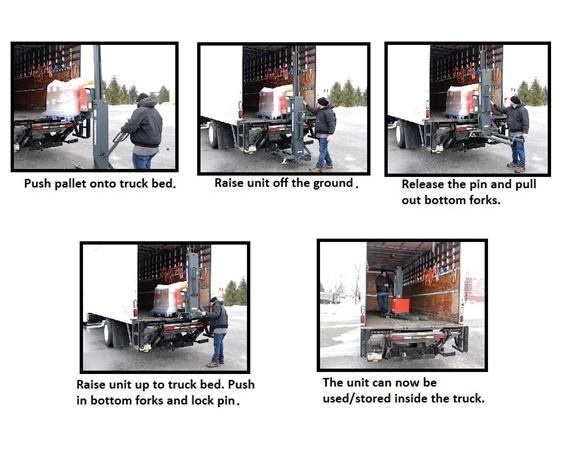 Push pallet onto truck bed.

Raise unit off the ground.

Release the pin and pull out bottom forks.

Raise unit up to truck bed. Push in bottom forks and lock pin.

The unit can now be used/stored inside the truck.